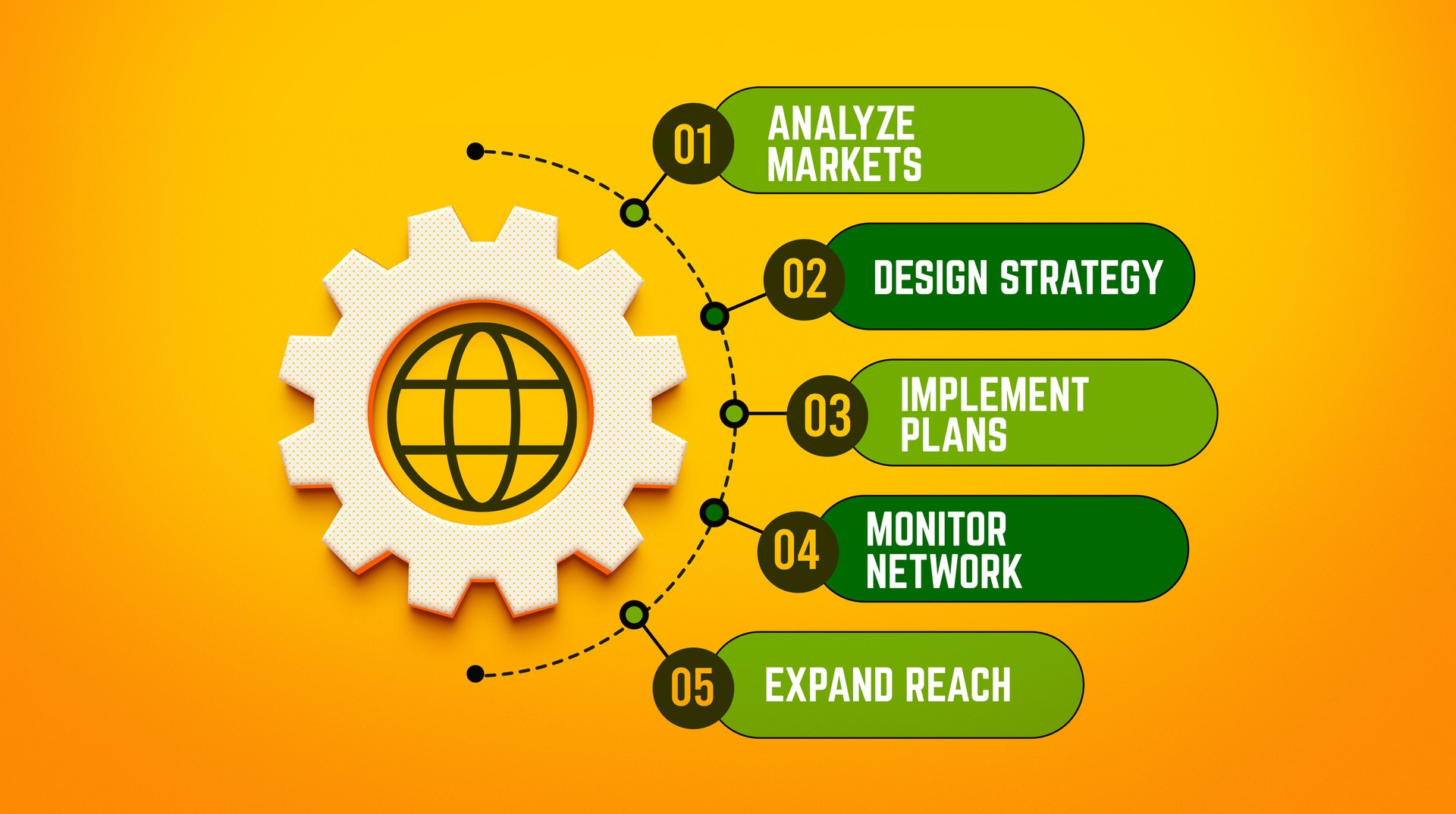 01 ANALYZE MARKETS

02 DESIGN STRATEGY

03 IMPLEMENT PLANS

04 MONITOR NETWORK

05 EXPAND REACH